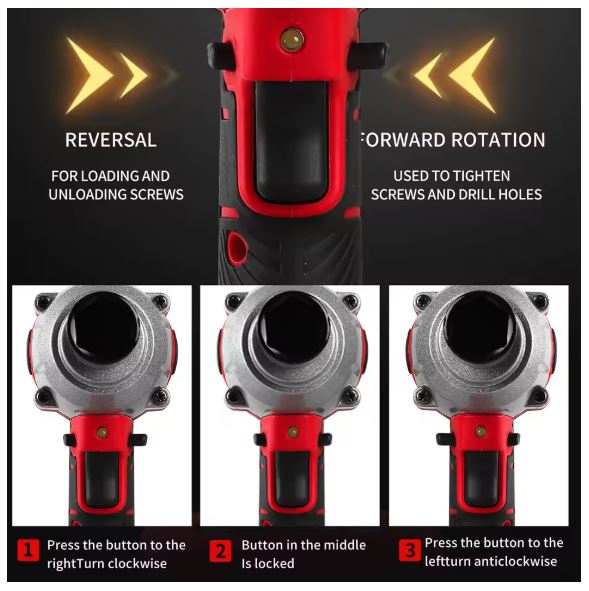 REVERSAL

FOR LOADING AND UNLOADING SCREWS

FORWARD ROTATION

USED TO TIGHTEN SCREWS AND DRILL HOLES

1 Press the button to the rightTurn clockwise

2 Button in the middle Is locked

3 Press the button to the leftturn anticlockwise